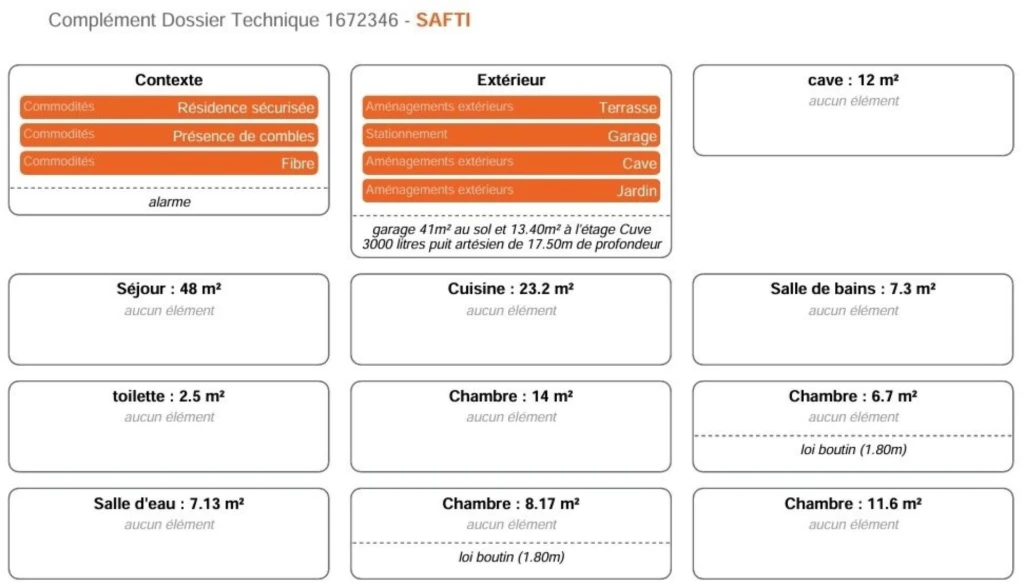 Complément Dossier Technique 1672346 - SAFTI

Contexte

Commodités Résidence sécurisée

Commodités Présence de combles

Commodités Fibre

alarme

Extérieur

Aménagements extérieurs Terrasse

Stationnement Garage

Aménagements extérieurs Cave

Aménagements extérieurs Jardin

garage 41m² au sol et 13.40m² à l'étage Cuve 3000 litres puit artésien de 17.50m de profondeur

cave : 12 m²
aucun élément

Séjour : 48 m²
aucun élément

Cuisine : 23.2 m²
aucun élément

Salle de bains : 7.3 m²
aucun élément

toilette : 2.5 m²
aucun élément

Chambre : 14 m²
aucun élément

Chambre : 6.7 m²
aucun élément

loi boutin (1.80m)

Salle d'eau : 7.13 m²
aucun élément

Chambre : 8.17 m²
aucun élément

loi boutin (1.80m)

Chambre : 11.6 m²
aucun élément